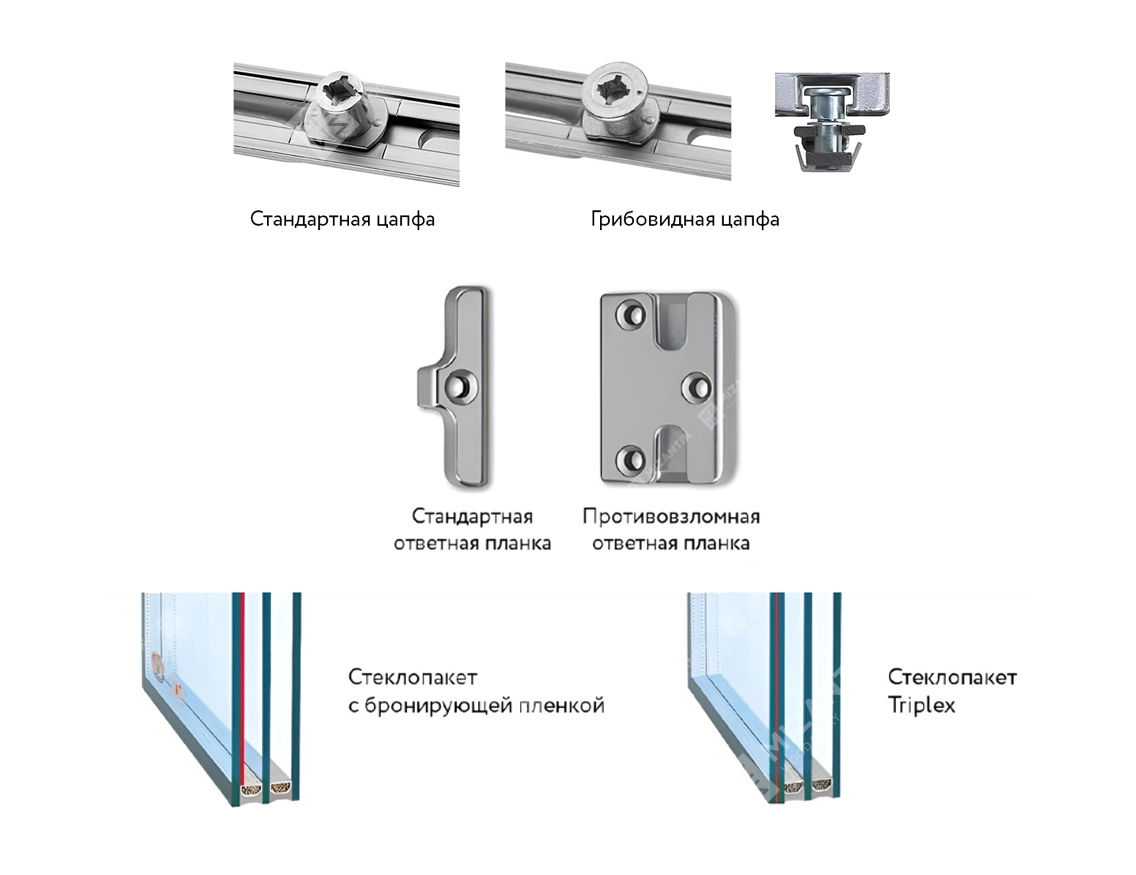 Стандартная цапфа

Грибовидная цапфа

Стандартная
ответная планка

Противовзломная
ответная планка

Стеклопакет
с бронирующей пленкой

Стеклопакет
Triplex